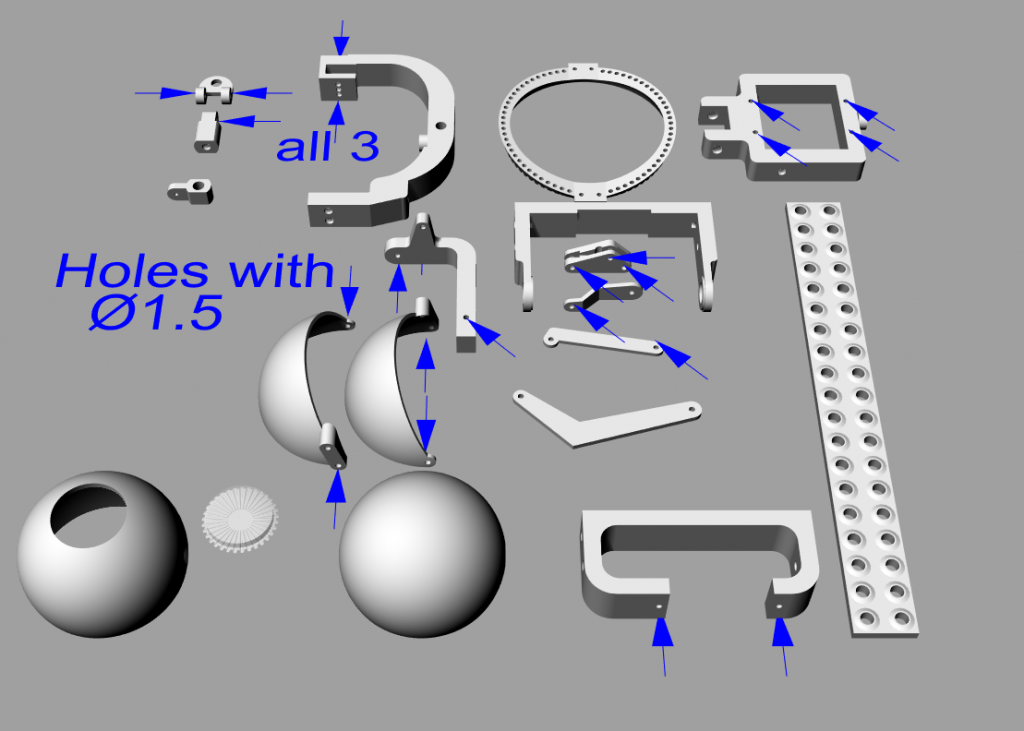 all 3

Holes with Ø1.5