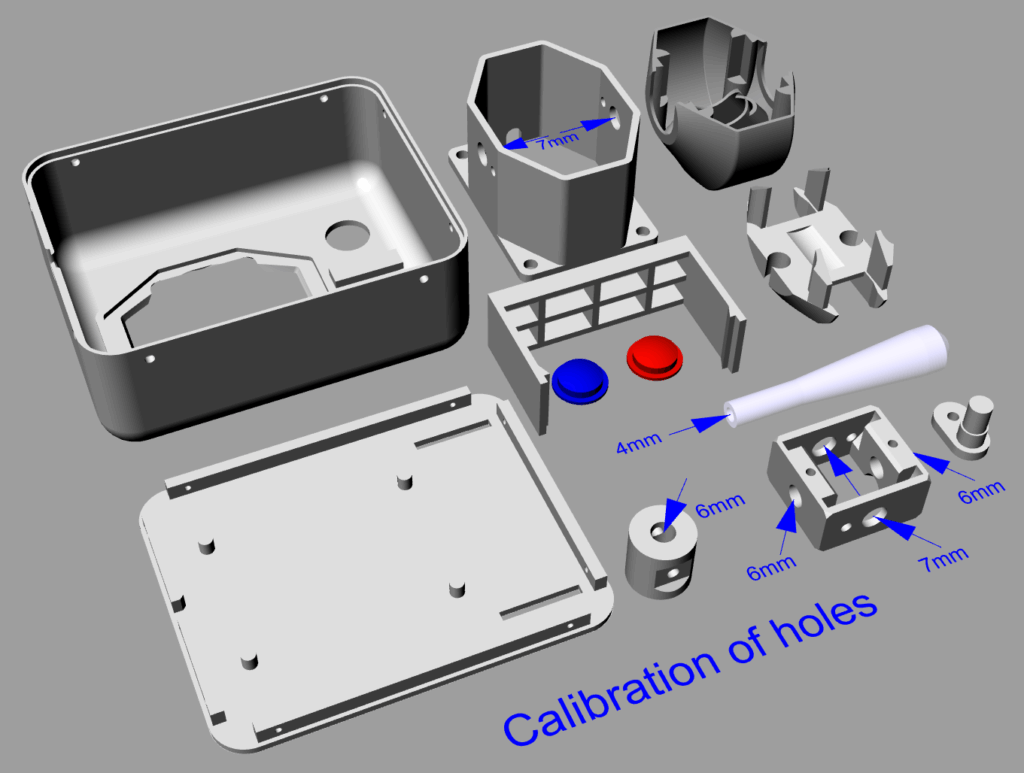 7mm

4mm

6mm

6mm

6mm

7mm

Calibration of holes